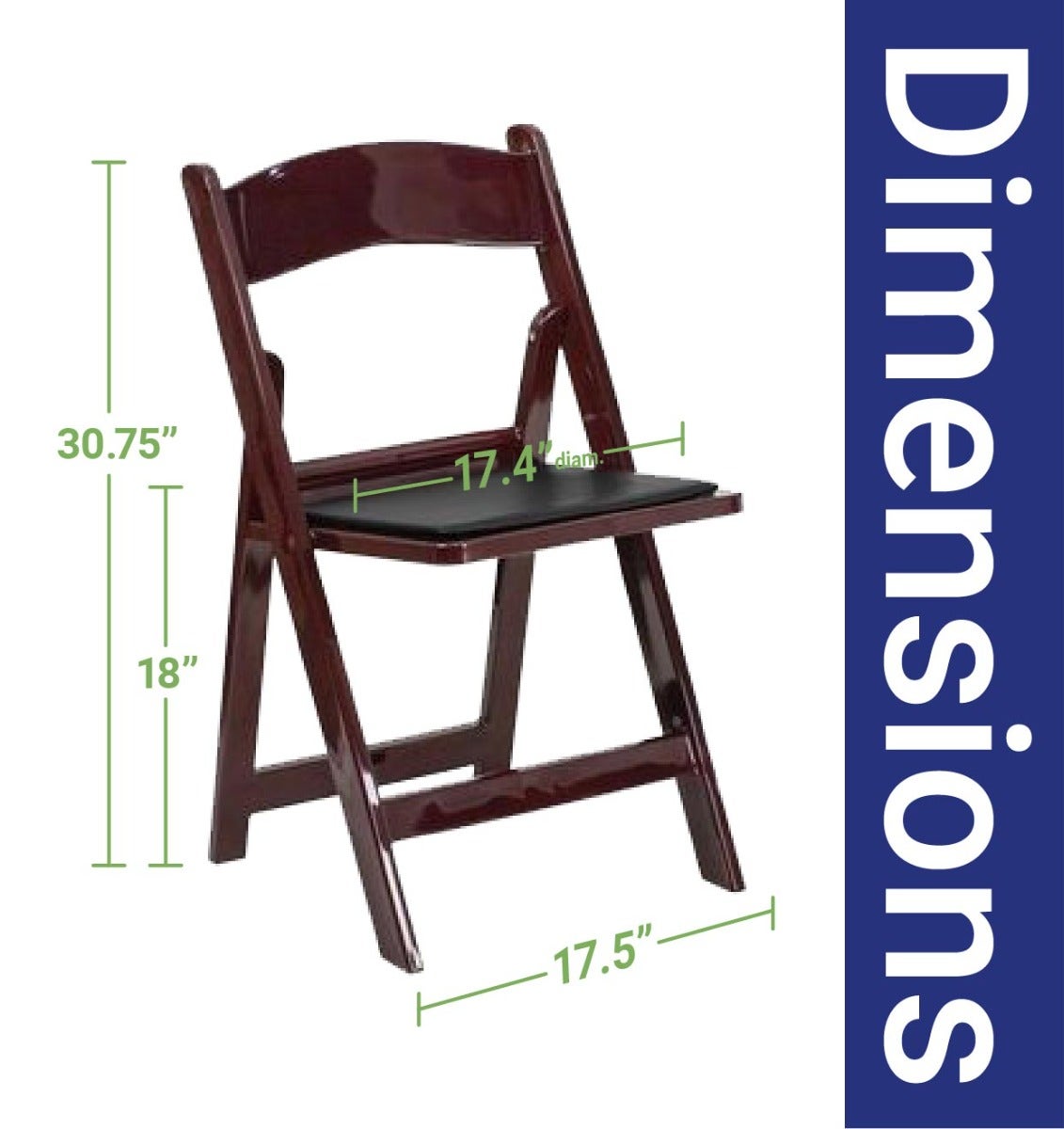 30.75”

17.4” diam.

18”

17.5”

Dimensions