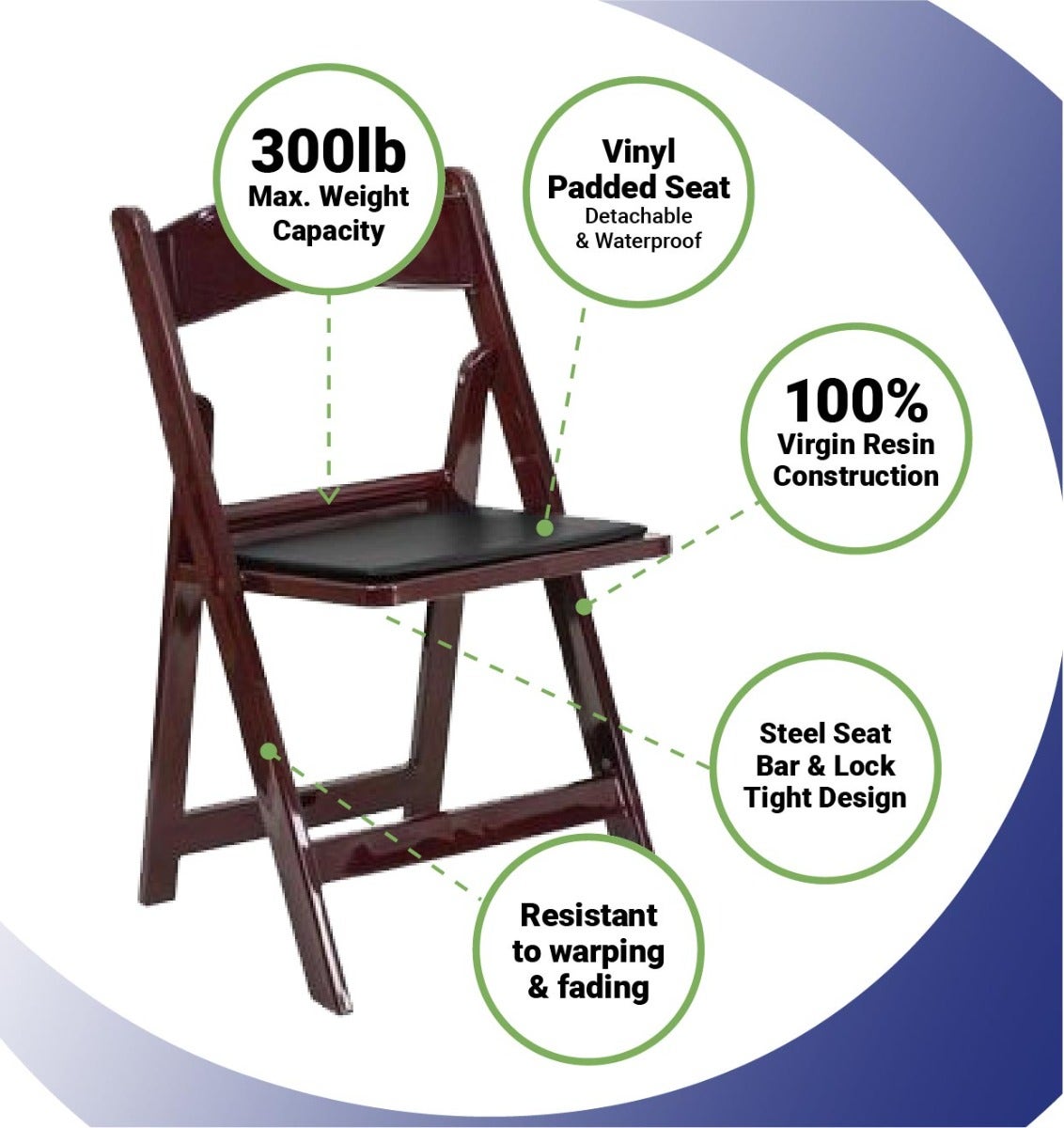 300lb
Max. Weight Capacity

Vinyl Padded Seat
Detachable & Waterproof

100%
Virgin Resin Construction

Steel Seat Bar & Lock Tight Design

Resistant to warping & fading