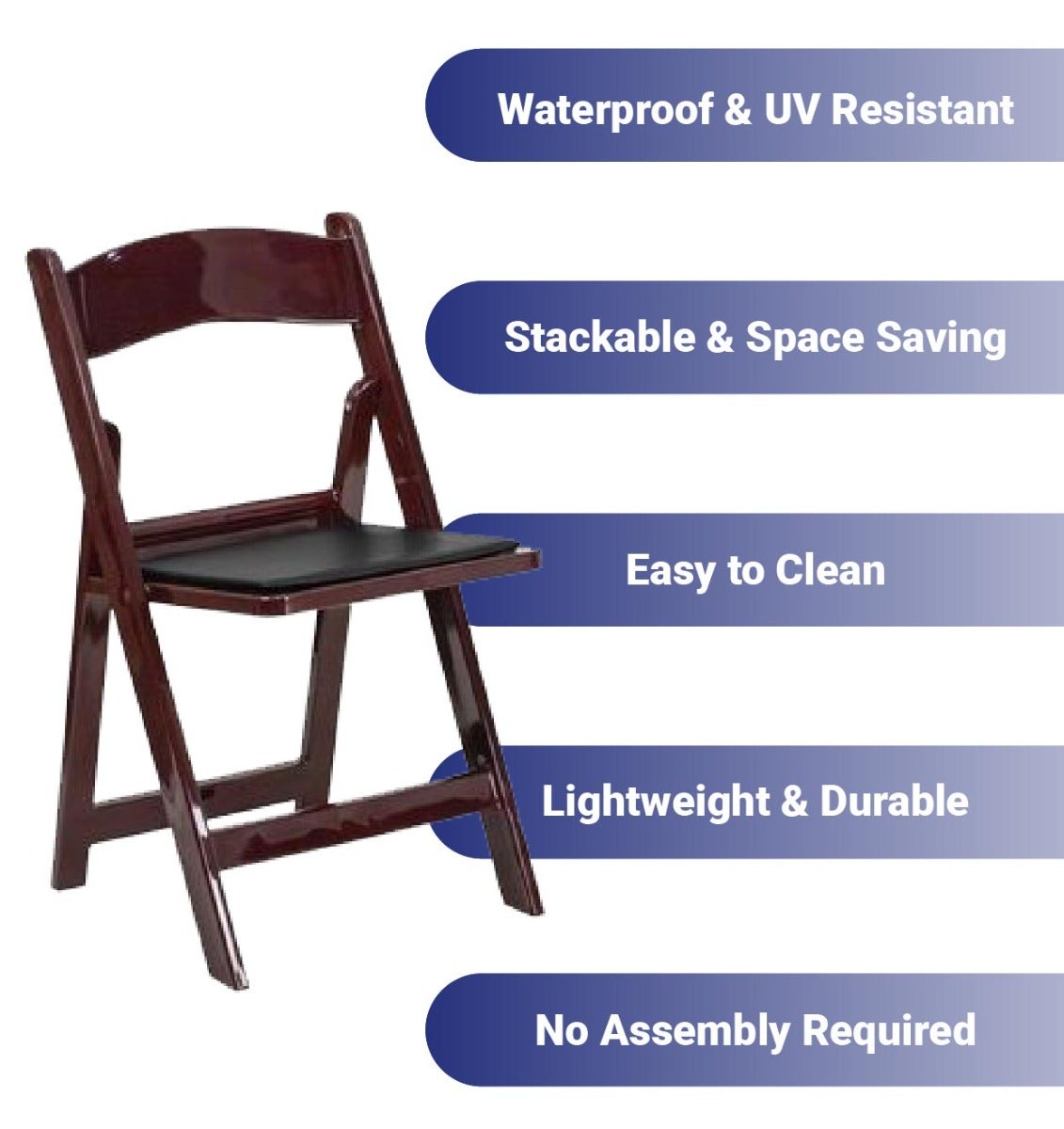 Waterproof & UV Resistant

Stackable & Space Saving

Easy to Clean

Lightweight & Durable

No Assembly Required